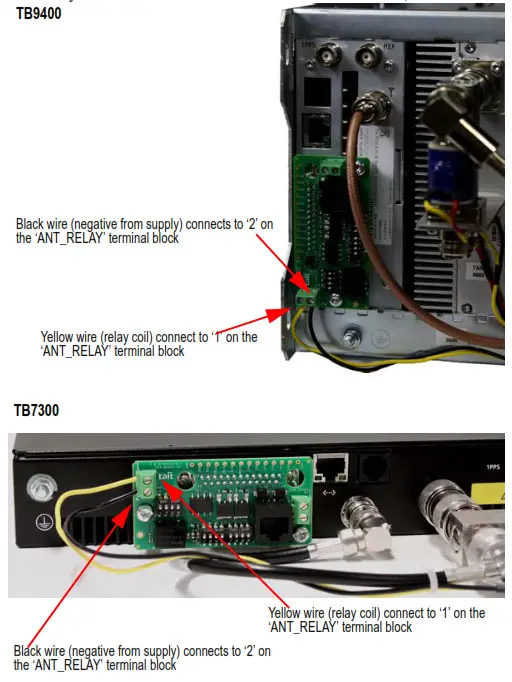 TB9400

1PPS REF

Black wire (negative from supply) connects to '2' on the 'ANT_RELAY' terminal block

Yellow wire (relay coil) connect to '1' on the 'ANT_RELAY' terminal block

TB7300

tait

1PPS

Yellow wire (relay coil) connect to '1' on the 'ANT_RELAY' terminal block

Black wire (negative from supply) connects to '2' on the 'ANT_RELAY' terminal block