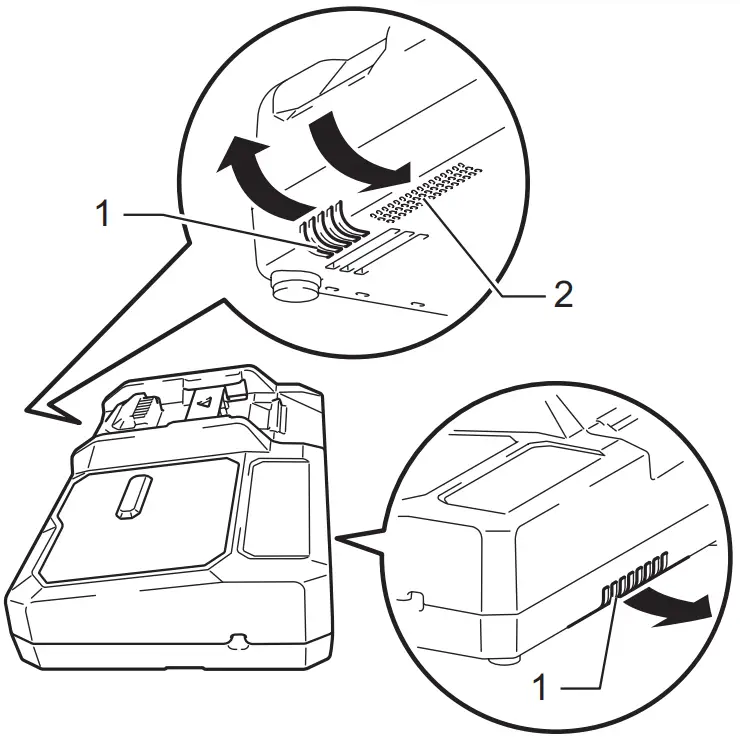 1

2

1