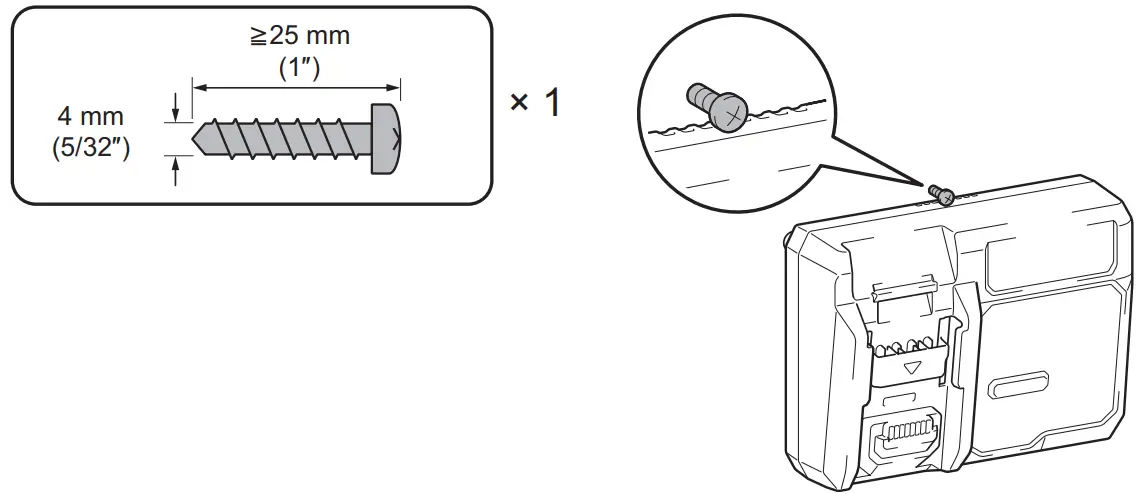 ≧25 mm
(1″)

4 mm
(5/32″)

× 1