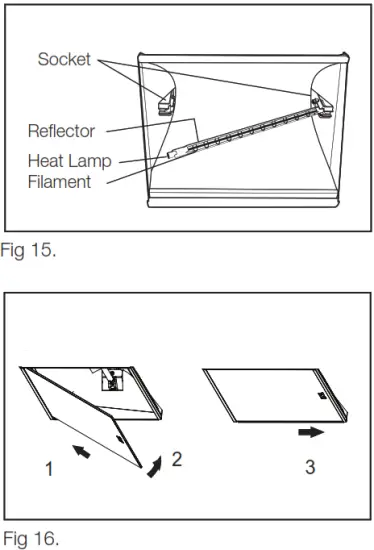 Socket

Reflector

Heat Lamp

Filament

Fig 15.

1

2

3

Fig 16.