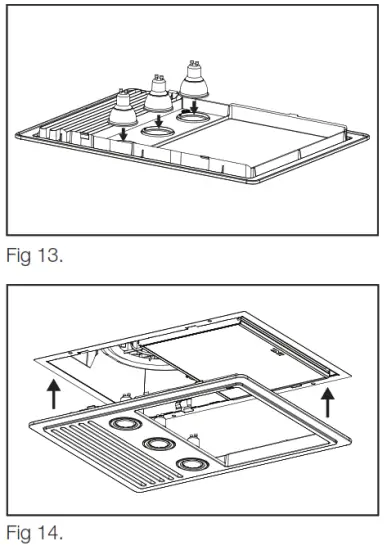 Fig 13.

Fig 14.