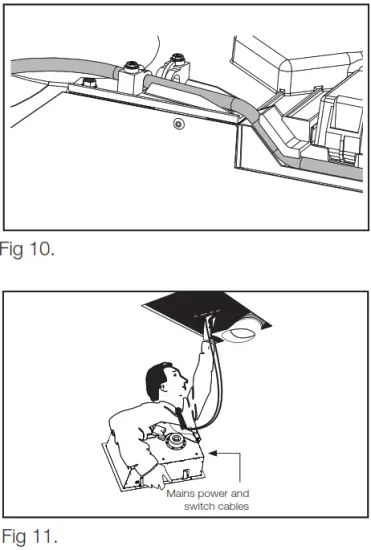 Fig 10.

Mains power and switch cables

Fig 11.