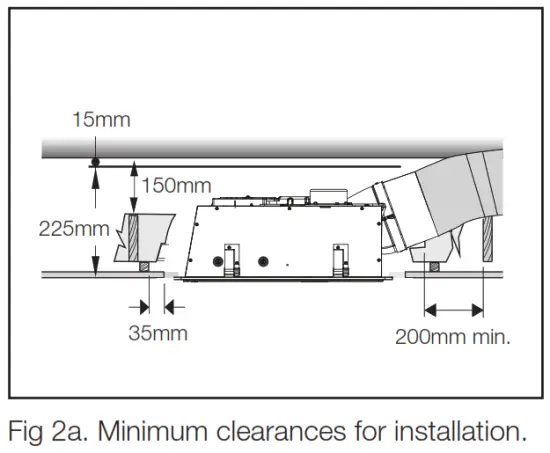 15mm

150mm

225mm

35mm

200mm min.

Fig 2a. Minimum clearances for installation.