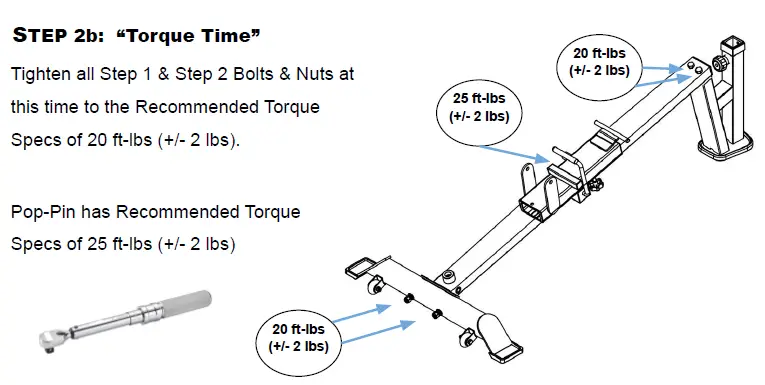 STEP 2b: “Torque Time”

Tighten all Step 1 & Step 2 Bolts & Nuts at this time to the Recommended Torque Specs of 20 ft-lbs (+/- 2 lbs).

Pop-Pin has Recommended Torque Specs of 25 ft-lbs (+/- 2 lbs)

20 ft-lbs (+/- 2 lbs)

25 ft-lbs (+/- 2 lbs)

20 ft-lbs (+/- 2 lbs)