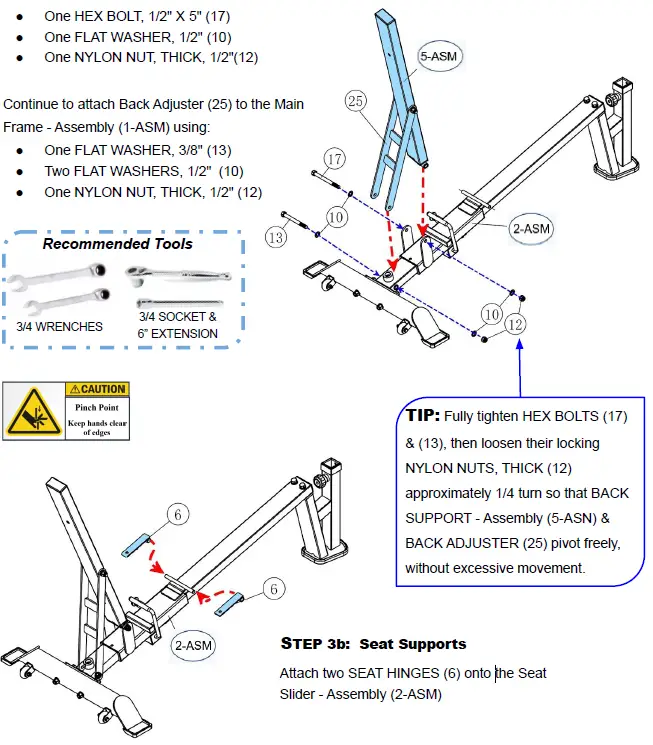 - One HEX BOLT, 1/2" X 5" (17)
- One FLAT WASHER, 1/2" (10)
- One NYLON NUT, THICK, 1/2"(12)

Continue to attach Back Adjuster (25) to the Main Frame - Assembly (1-ASM) using:

- One FLAT WASHER, 3/8" (13)
- Two FLAT WASHERS, 1/2" (10)
- One NYLON NUT, THICK, 1/2" (12)

Recommended Tools

3/4 WRENCHES

3/4 SOCKET & 6" EXTENSION

CAUTION

Pinch Point

Keep hands clear of edges

5-ASM

25

17

10

13

2-ASM

10

12

TIP: Fully tighten HEX BOLTS (17) & (13), then loosen their locking NYLON NUTS, THICK (12) approximately 1/4 turn so that BACK SUPPORT - Assembly (5-ASN) & BACK ADJUSTER (25) pivot freely, without excessive movement.

6

6

2-ASM

STEP 3b: Seat Supports

Attach two SEAT HINGES (6) onto the Seat Slider - Assembly (2-ASM)