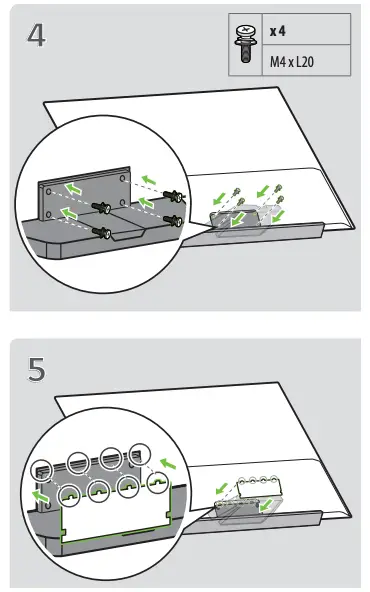 4

x 4

M4 x L20

5