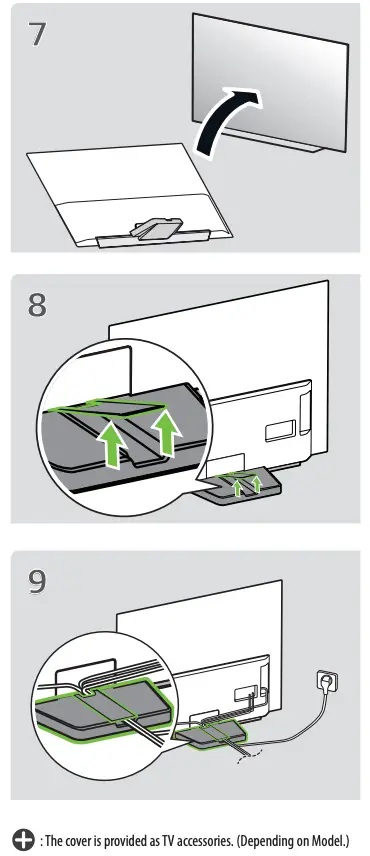 7

8

9

: The cover is provided as TV accessories. (Depending on Model.)