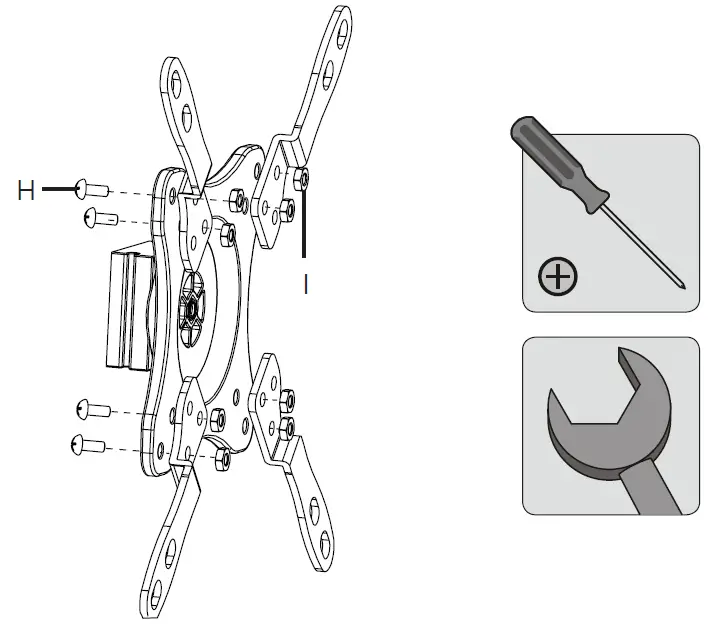 H

I