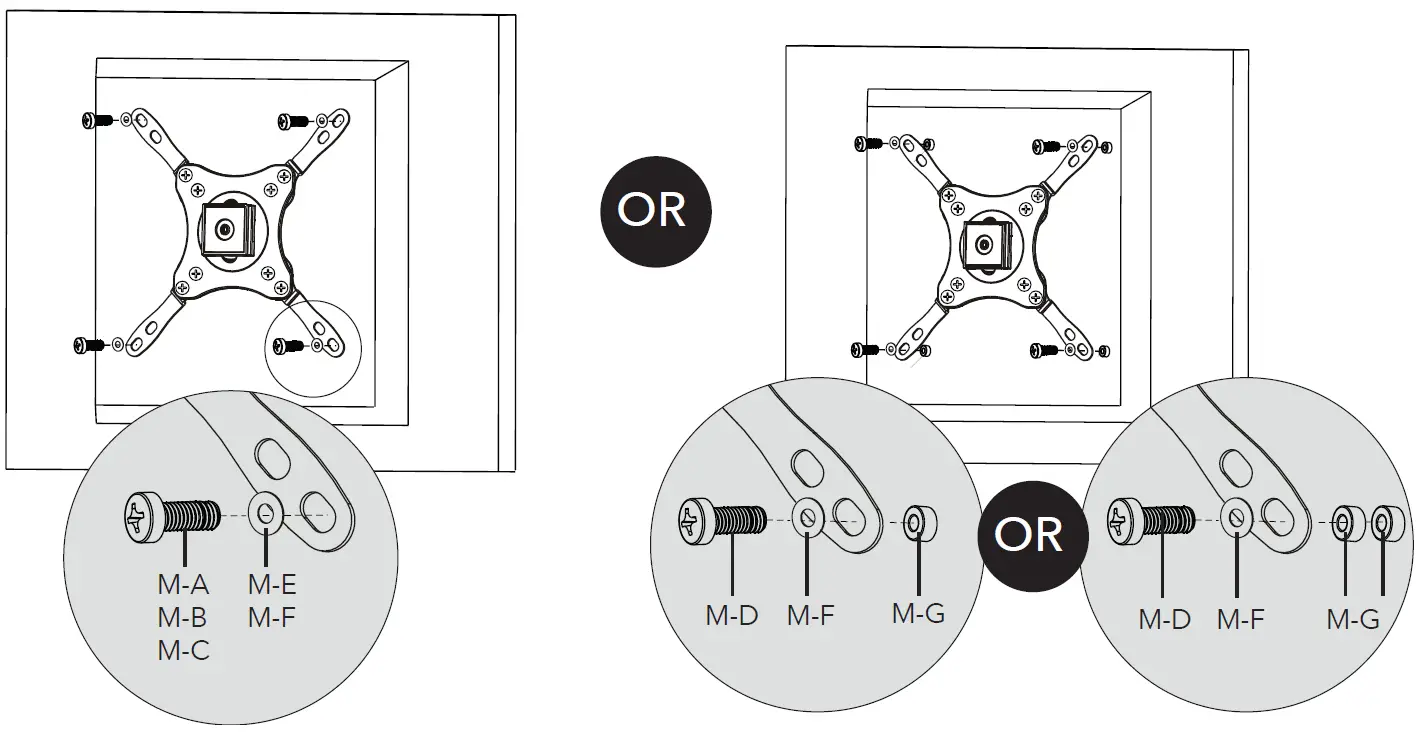 OR

M-A
M-B
M-C

M-E
M-F

M-D

M-F

M-G

OR

M-D

M-F

M-G