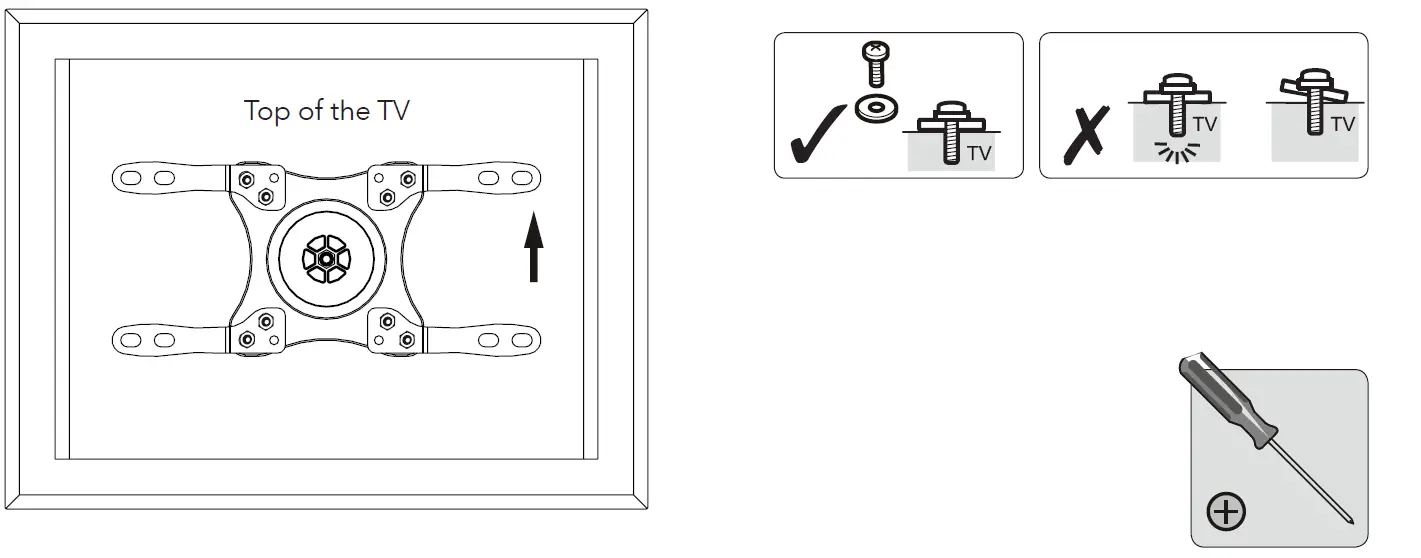 Top of the TV

TV

TV

TV