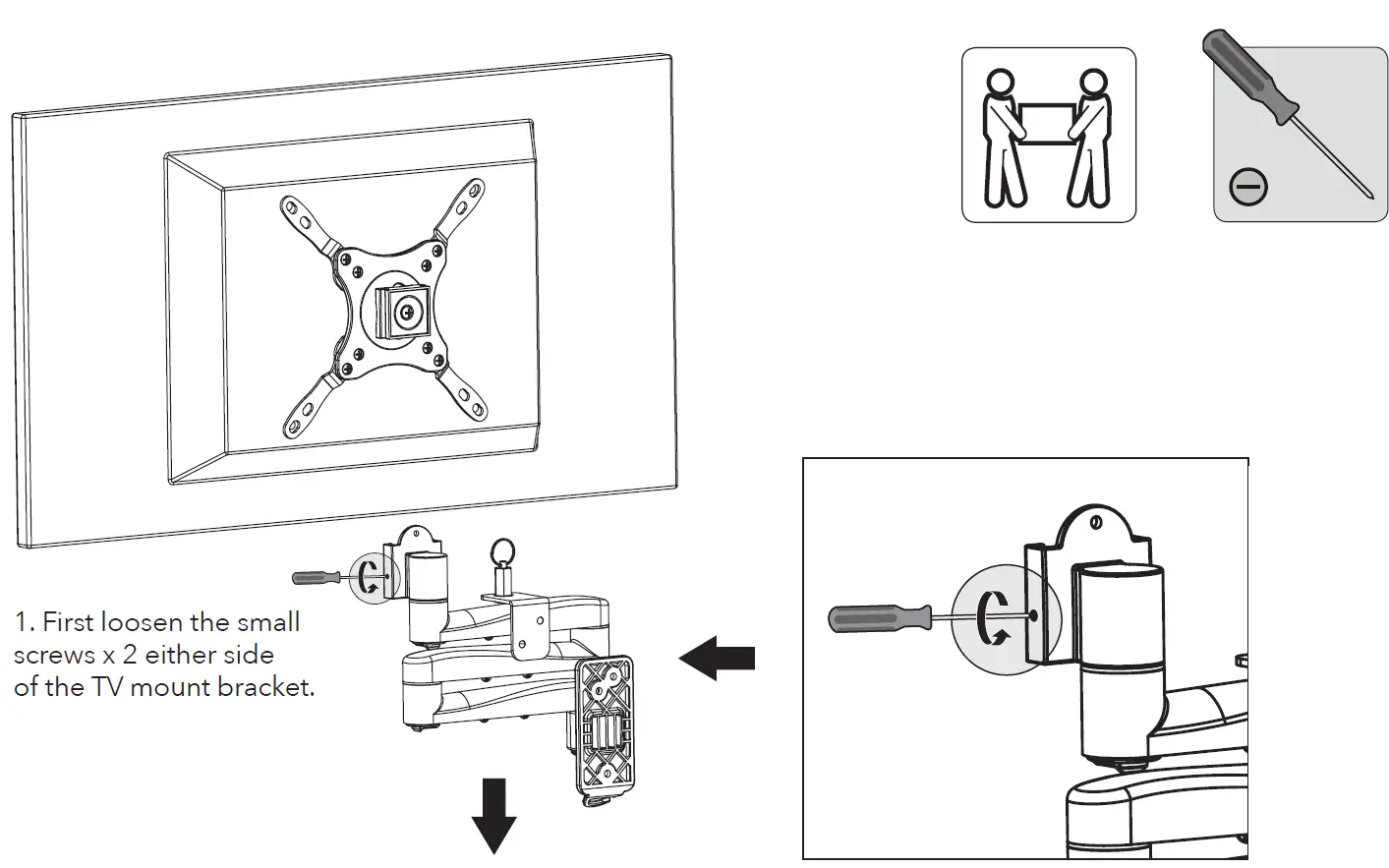 1. First loosen the small screws x 2 either side of the TV mount bracket.