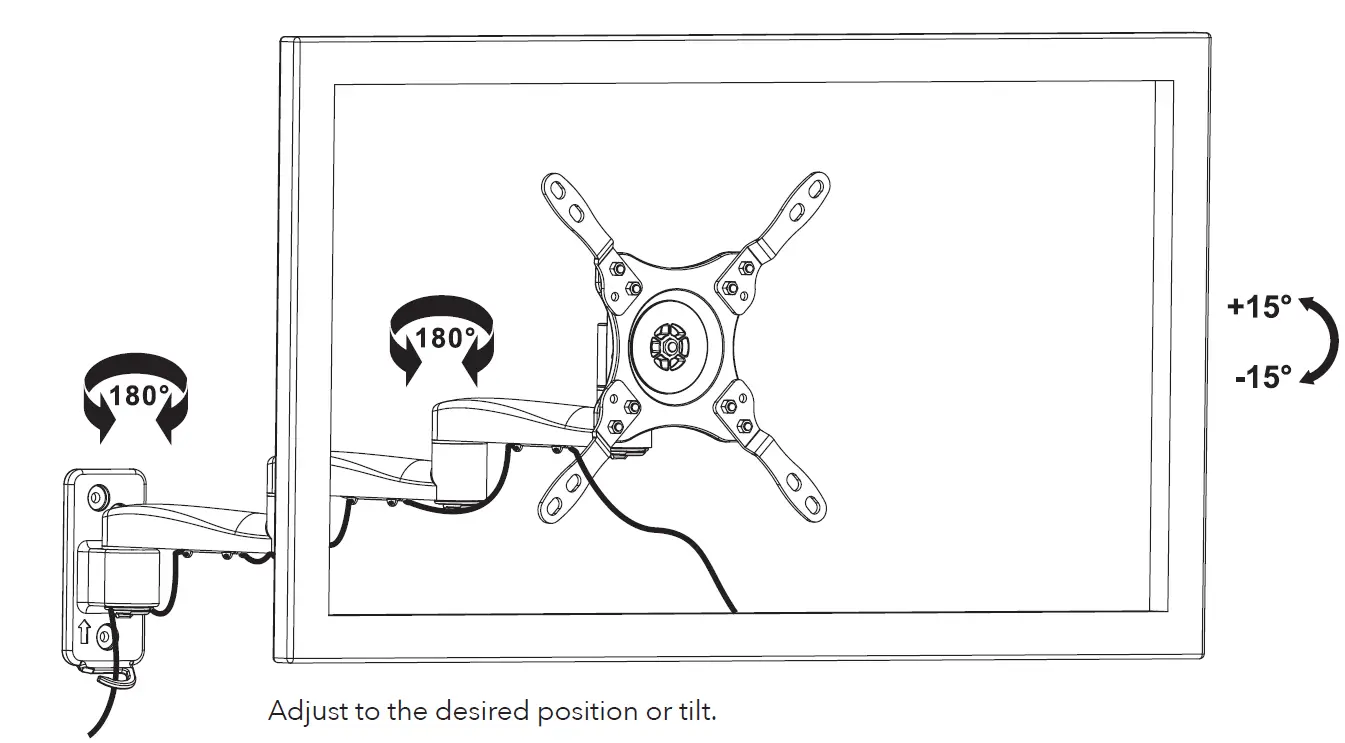 180°

180°

+15°

-15°

Adjust to the desired position or tilt.