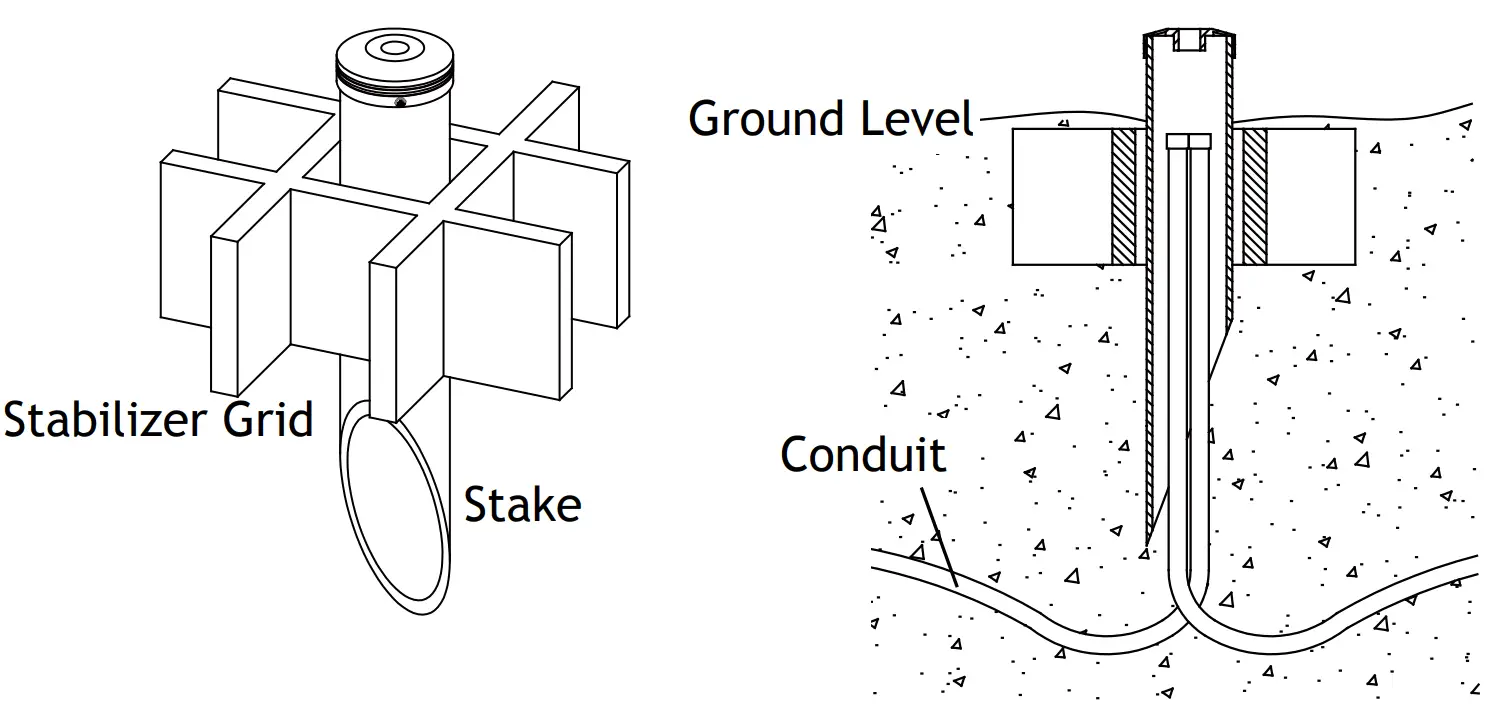 Stabilizer Grid

Stake

Ground Level

Conduit