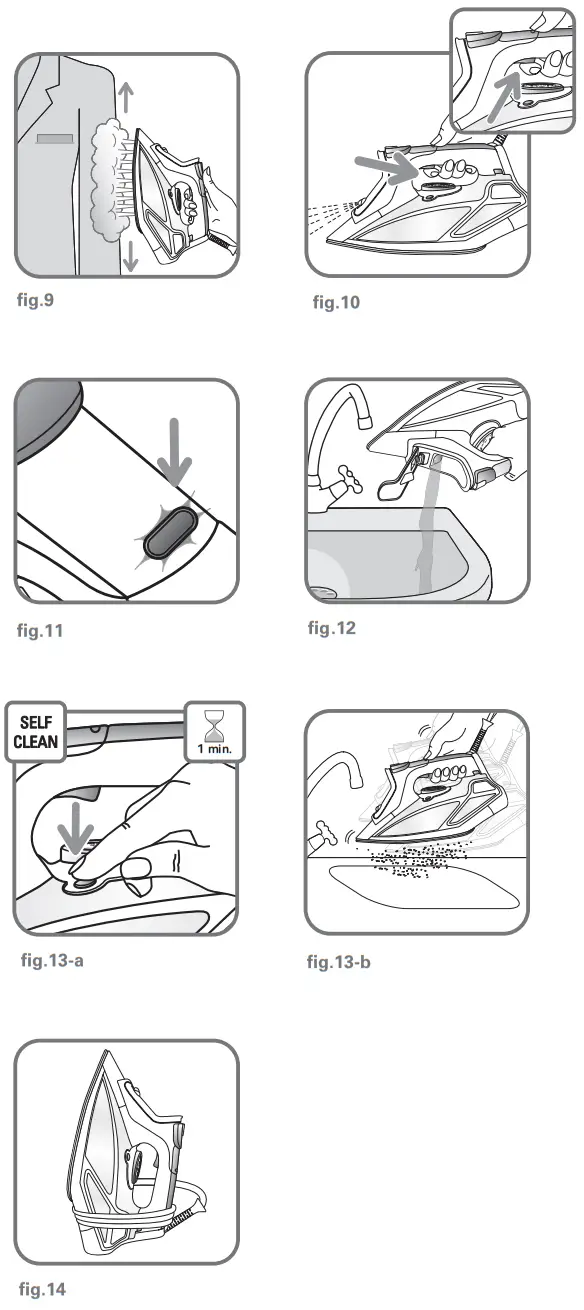 fig.9

fig.10

fig.11

fig.12

SELF CLEAN

1 min.

fig.13-a

fig.13-b

fig.14