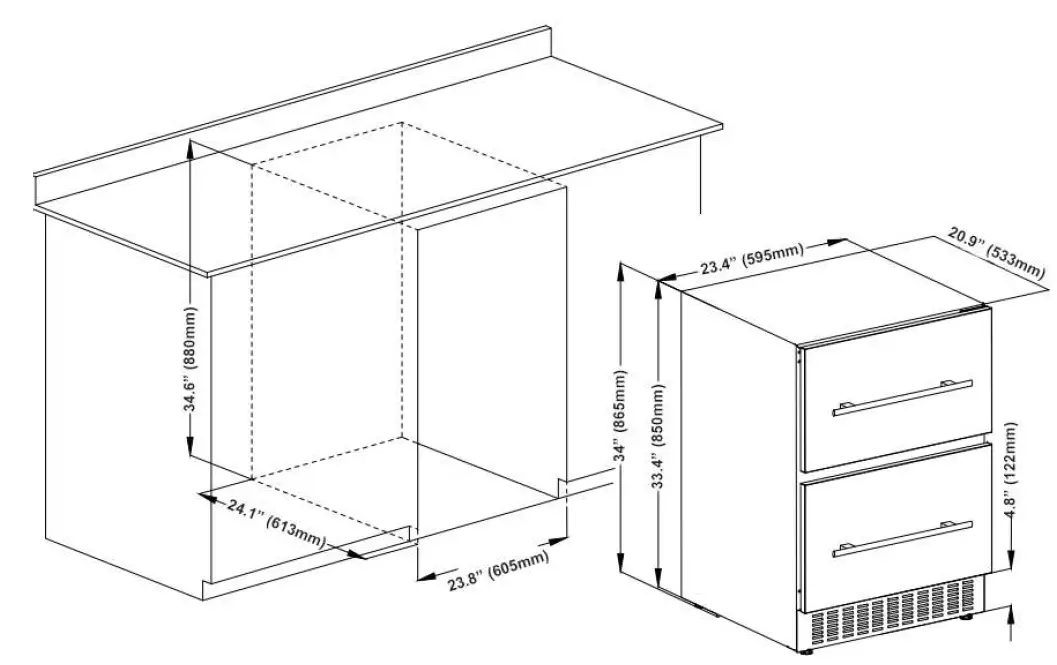 34.6" (880mm)

24.1" (613mm)

23.8" (605mm)

23.4" (595mm)

20.9" (533mm)

34" (865mm)

33.4" (850mm)

4.8" (122mm)