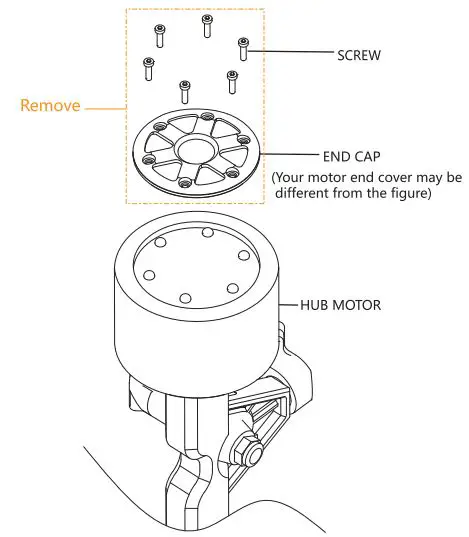 SCREW

Remove

END CAP
(Your motor end cover may be different from the figure)

HUB MOTOR