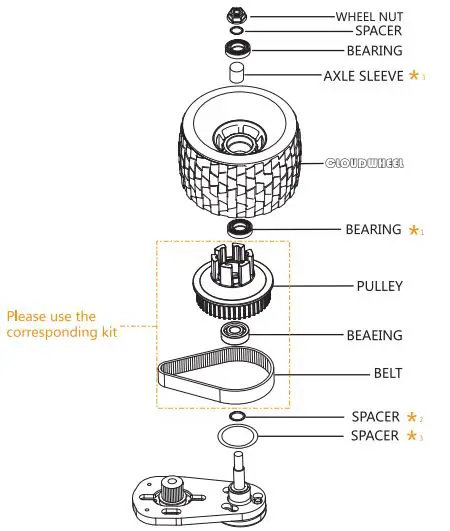 WHEEL NUT
SPACER
BEARING
AXLE SLEEVE ★3
CLOUDWHEEL
BEARING ★1
PULLEY
Please use the corresponding kit
BEAEING
BELT
SPACER ★2
SPACER ★3