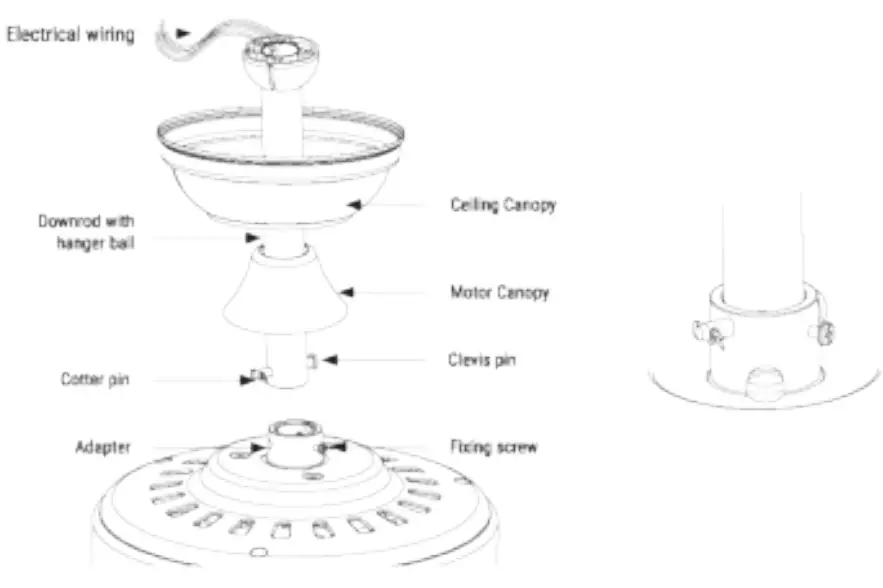 Electrical wiring

Ceiling Canopy

Downrod with hanger ball

Motor Canopy

Clevis pin

Cotter pin

Adapter

Fixing screw