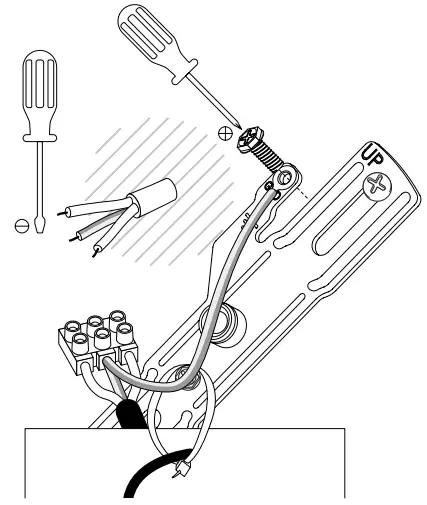 UP