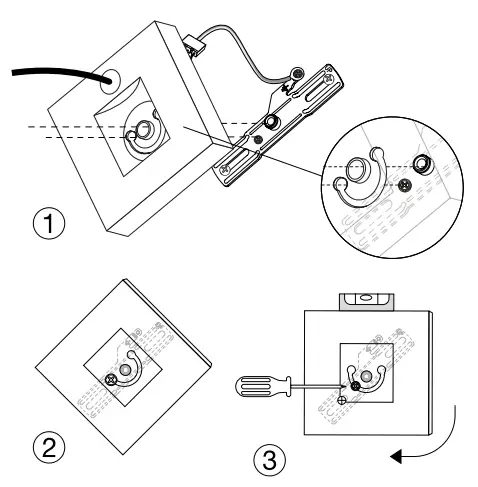 1

2

3