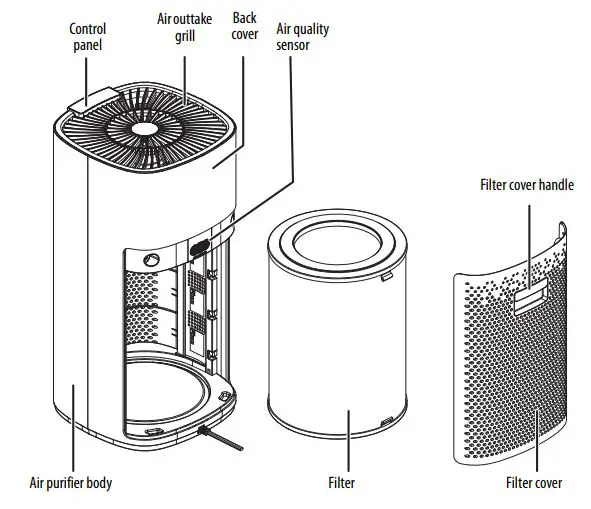 Control panel

Air outtake grill

Back cover

Air quality sensor

Filter cover handle

Air purifier body

Filter

Filter cover