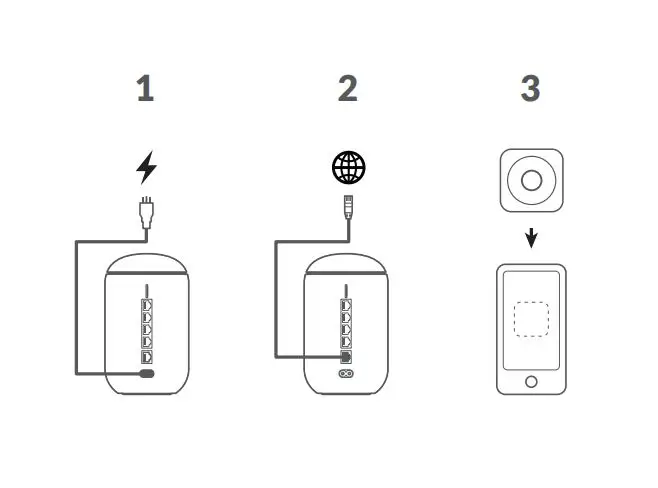 1

2

3