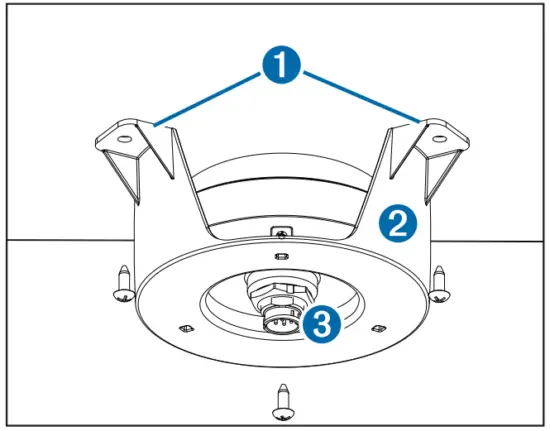 1
2
3