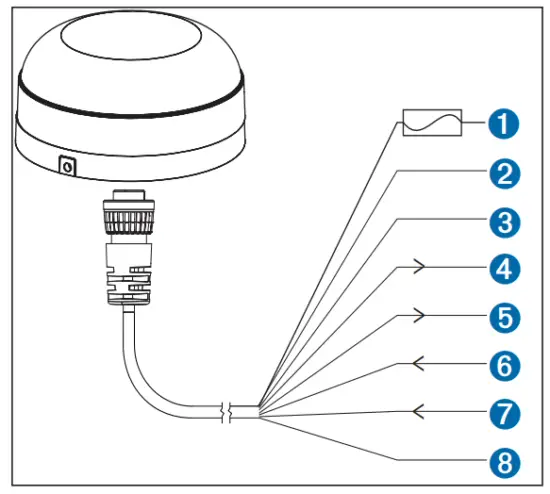 1
2
3
4
5
6
7
8