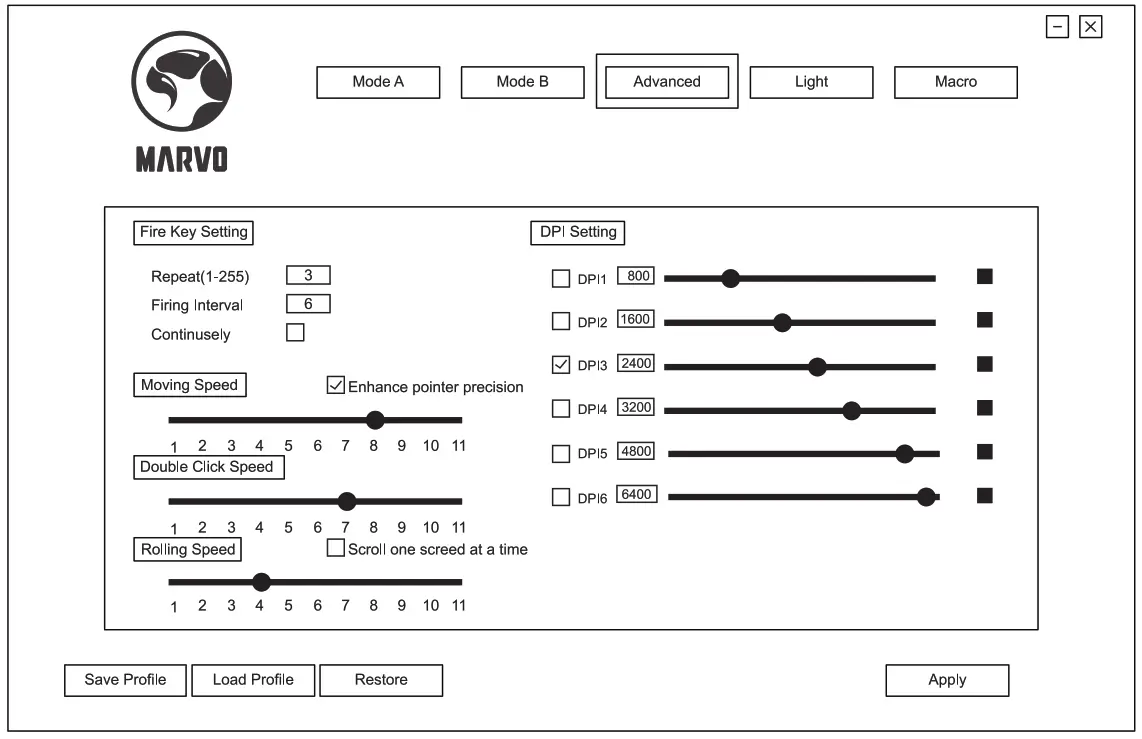 MARVO

Mode A
Mode B
Advanced
Light
Macro

Fire Key Setting

Repeat(1-255) 3
Firing Interval 6
Continusely

Moving Speed
Enhance pointer precision
1 2 3 4 5 6 7 8 9 10 11

Double Click Speed
1 2 3 4 5 6 7 8 9 10 11

Rolling Speed
Scroll one screed at a time
1 2 3 4 5 6 7 8 9 10 11

DPI Setting

DPI1 800
DPI2 1600
DPI3 2400
DPI4 3200
DPI5 4800
DPI6 6400

Save Profile
Load Profile
Restore
Apply