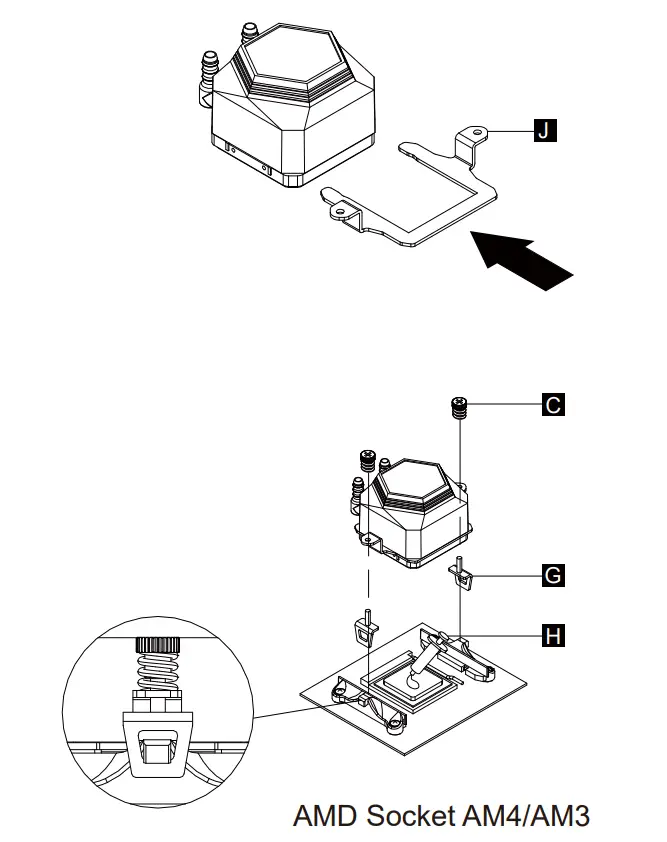 J

C

G

H

AMD Socket AM4/AM3