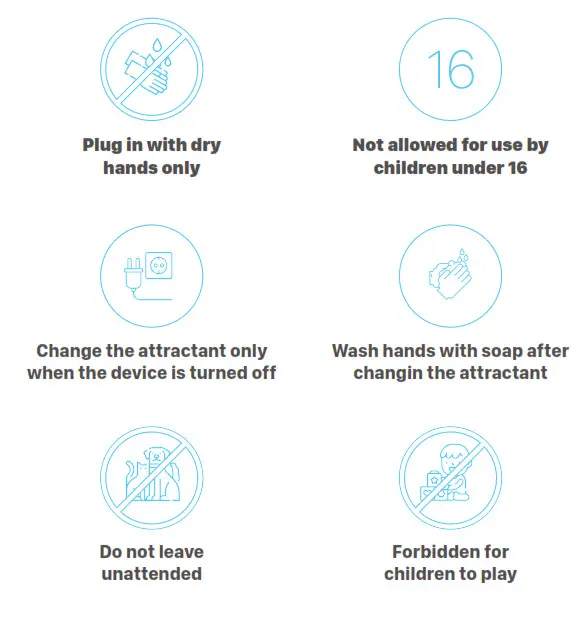 Plug in with dry hands only

16

Not allowed for use by children under 16

Change the attractant only when the device is turned off

Wash hands with soap after changin the attractant

Do not leave unattended

Forbidden for children to play