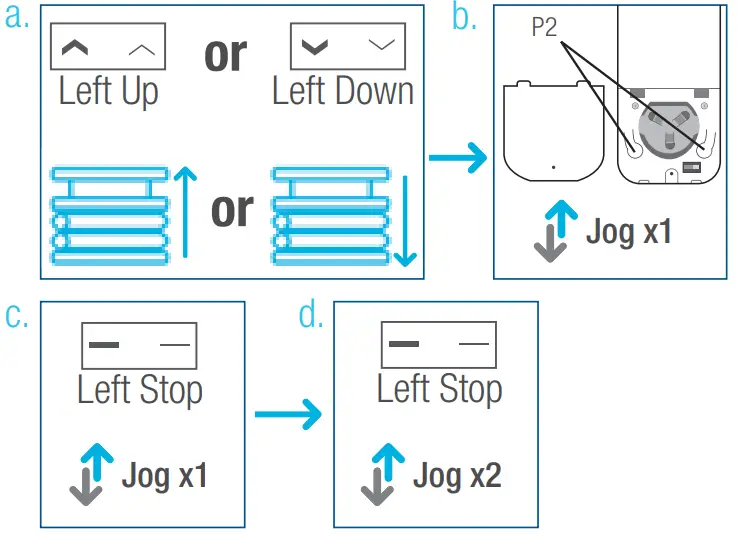 a.

Left Up

or

Left Down

or

b.

P2

Jog x1

c.

Left Stop

Jog x1

d.

Left Stop

Jog x2