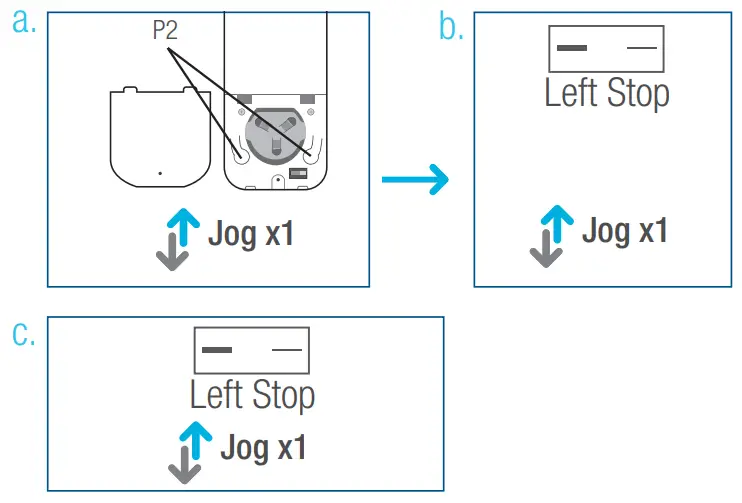 a.

P2

Jog x1

b.

Left Stop

Jog x1

c.

Left Stop

Jog x1