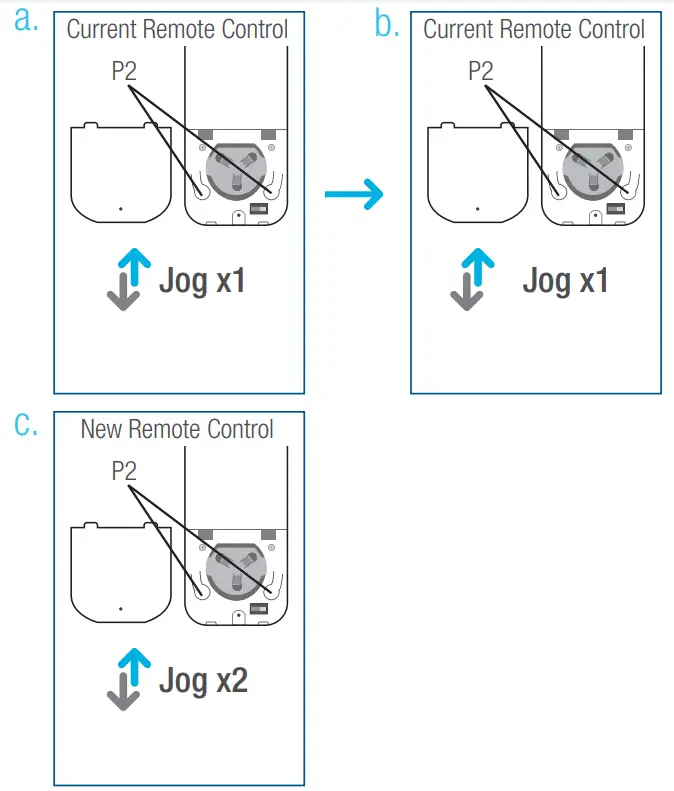 a. Current Remote Control

P2

Jog x1

b. Current Remote Control

P2

Jog x1

c. New Remote Control

P2

Jog x2