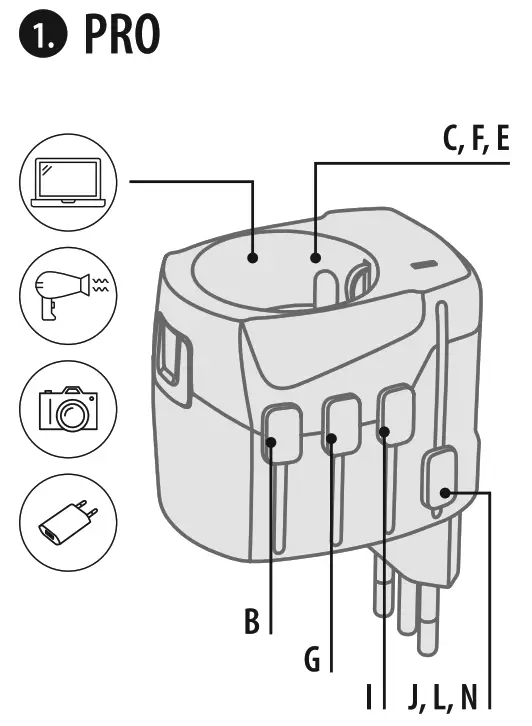 1. PRO

C, F, E

B

G

I

J, L, N