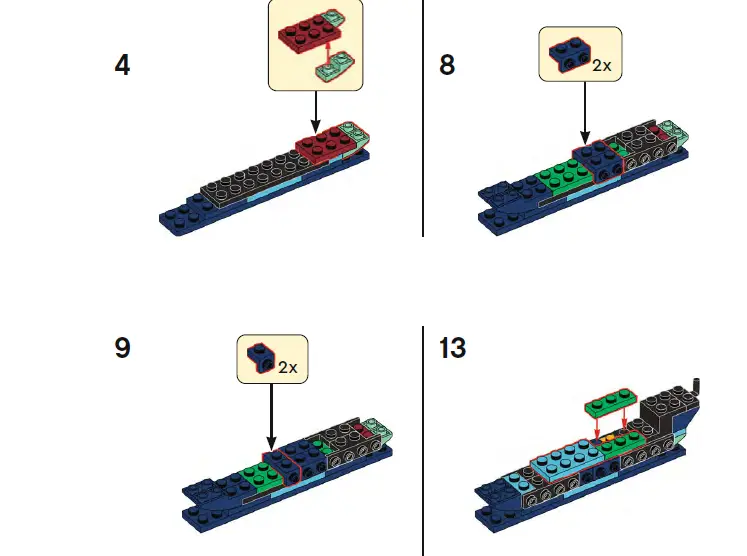 4

8

2x

9

2x

13