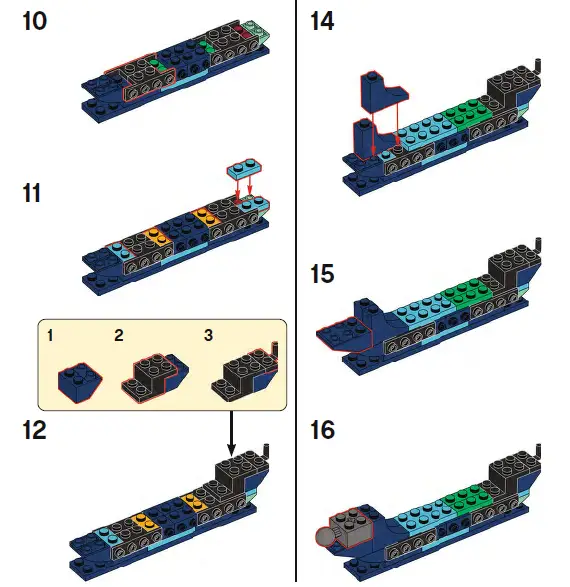 10

11

1
2
3

12

14

15

16