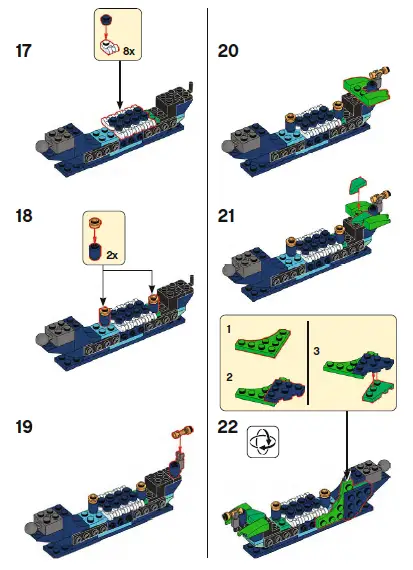 17

8x

18

2x

19

20

21

1

2

3

22