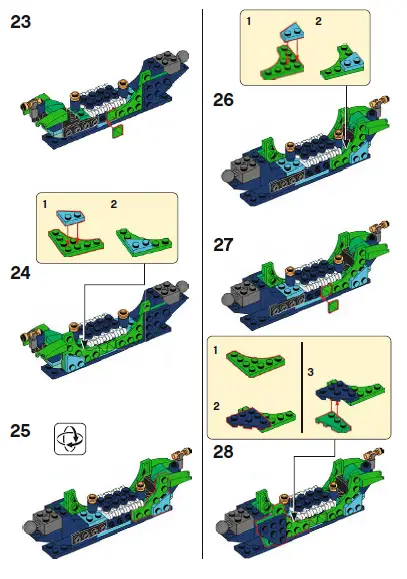 23

1 2

24

25

1 2

26

27

1

2

3

28