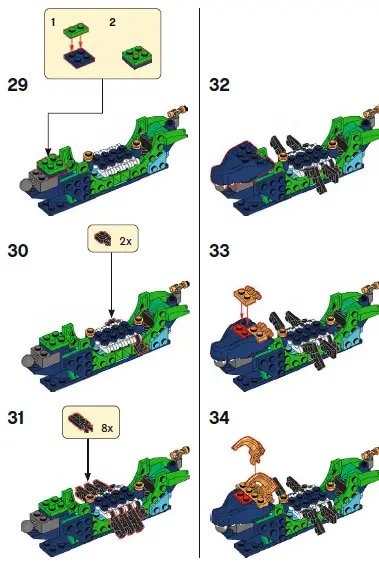 1 2

29

30

2x

31

8x

32

33

34