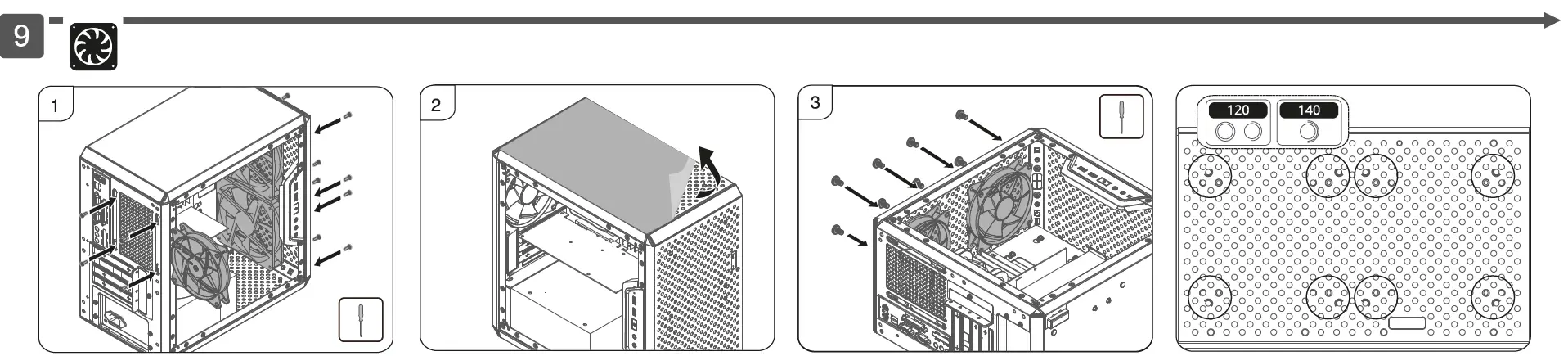 9

1

2

3

120

140