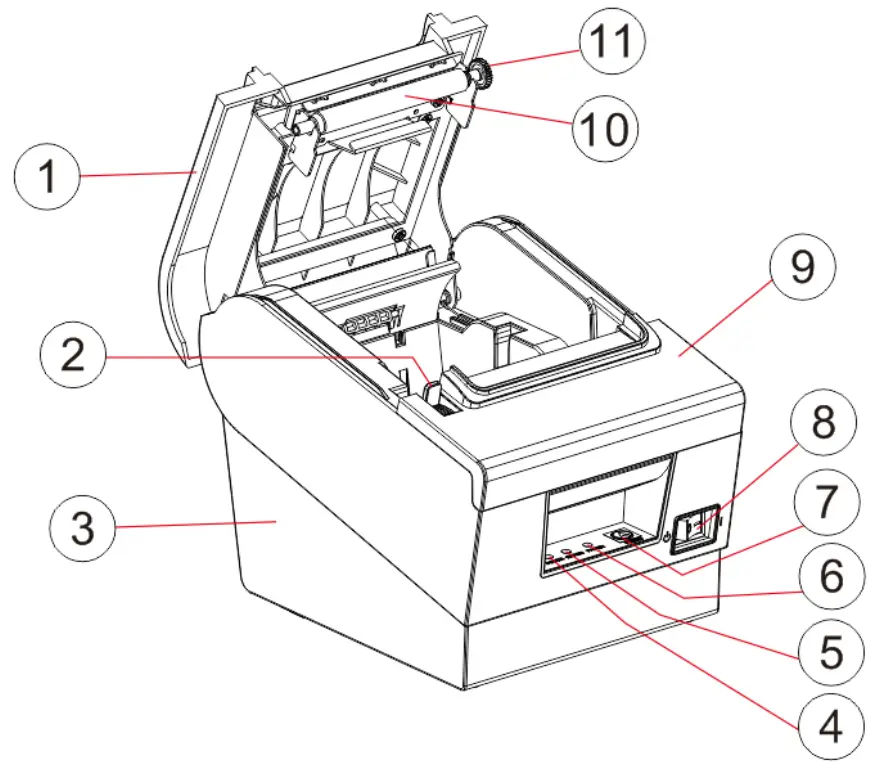 11
10
1
9
2
8
7
3
6
5
4