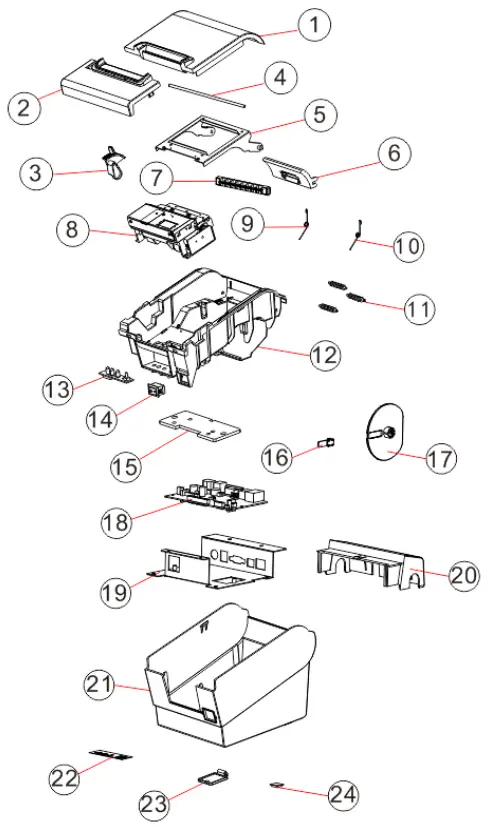 1
2
4
5
3
7
6
8
9
10
11
12
13
14
15
16
17
18
19
20
21
22
23
24