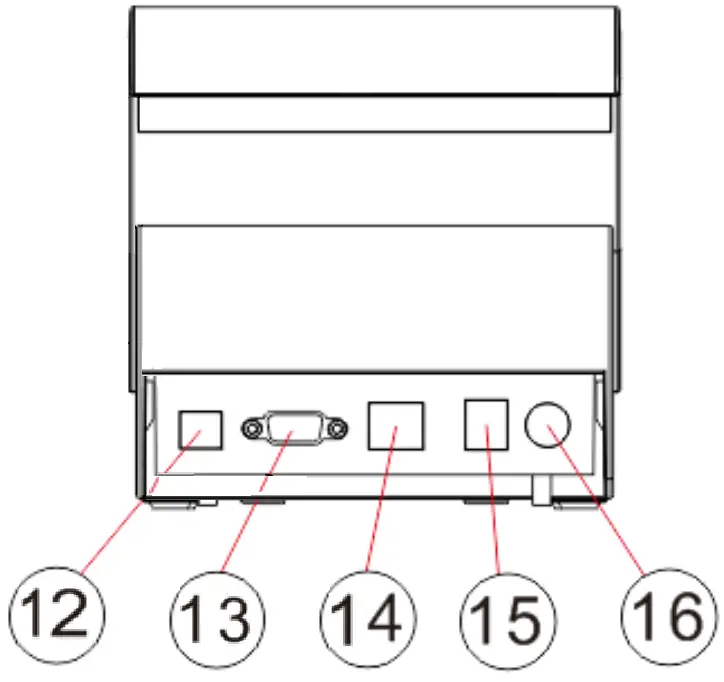 12 13 14 15 16