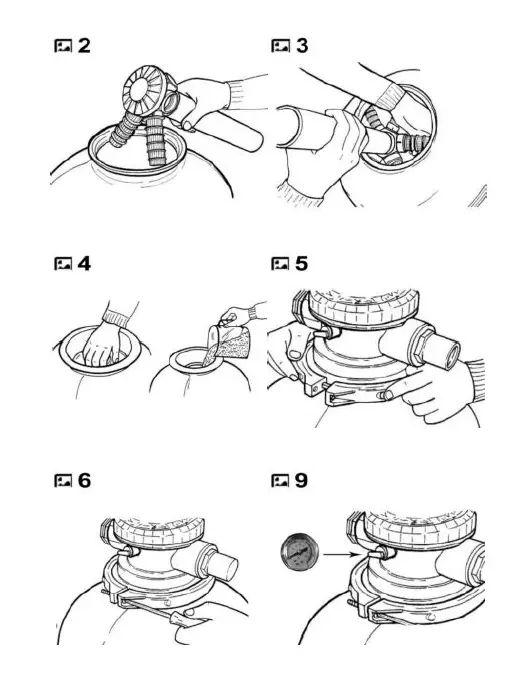 2

3

4

5

6

9