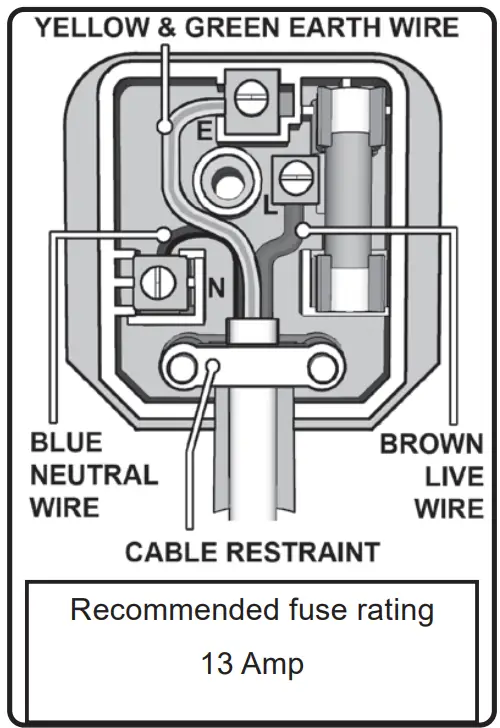 YELLOW & GREEN EARTH WIRE

E

L

N

BLUE NEUTRAL WIRE

BROWN LIVE WIRE

CABLE RESTRAINT

Recommended fuse rating

13 Amp