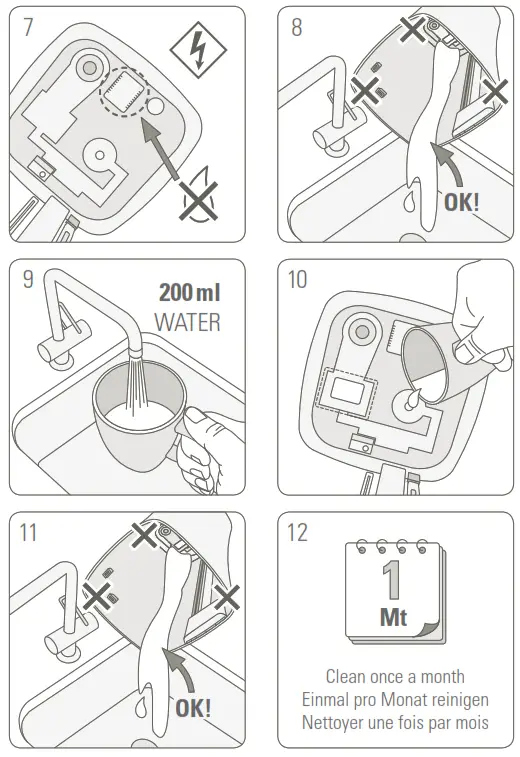 7

8

OK!

9

200 ml
WATER

10

11

OK!

12

1
Mt

Clean once a month
Einmal pro Monat reinigen
Nettoyer une fois par mois