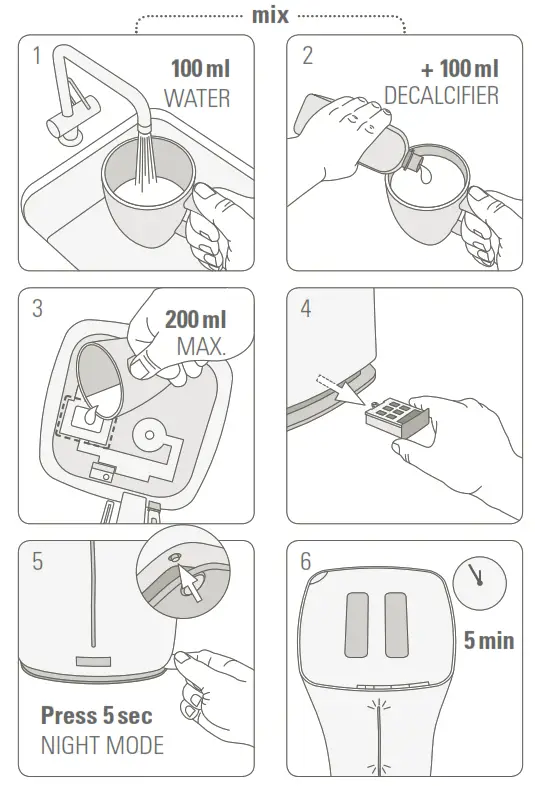 mix

1
100 ml
WATER

2
+ 100 ml
DECALCIFIER

3
200 ml
MAX.

4

5
Press 5 sec
NIGHT MODE

6
5 min