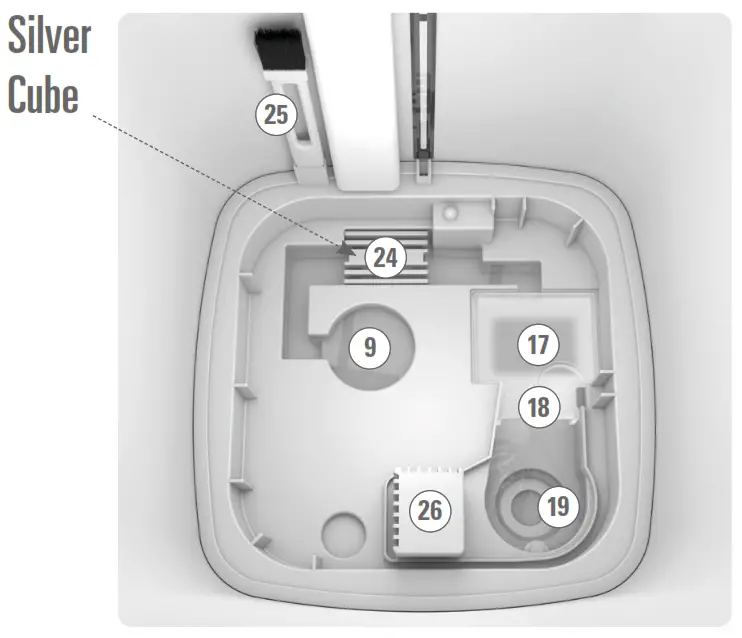 Silver Cube

25

24

9

17

18

26

19