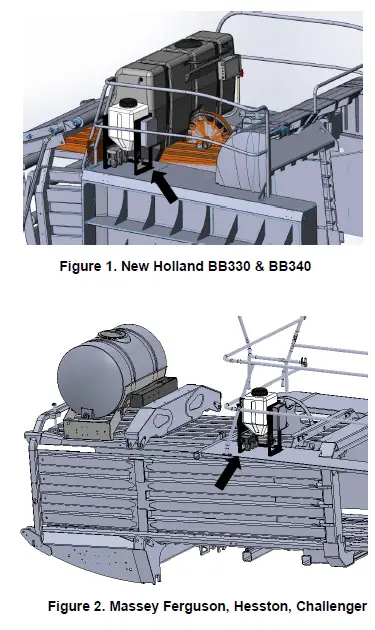 Figure 1. New Holland BB330 & BB340

Figure 2. Massey Ferguson, Hesston, Challenger